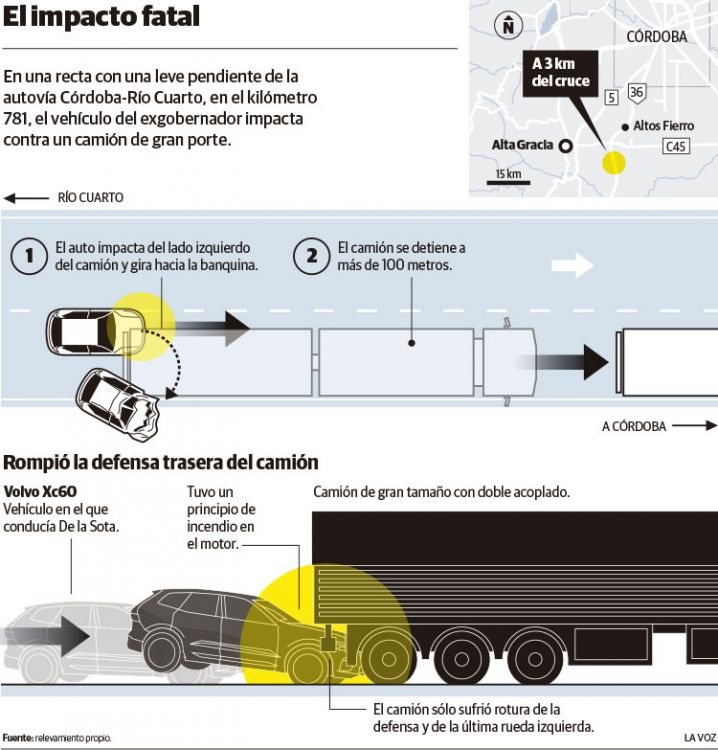 El impacto fatal

En una recta con una leve pendiente de la autovía Córdoba-Río Cuarto, en el kilómetro 781, el vehículo del exgobernador impacta contra un camión de gran porte.

N

CÓRDOBA

A 3 km del cruce

5

36

Altos Fierro

Alta Gracia

C45

15 km

RÍO CUARTO

1 El auto impacta del lado izquierdo del camión y gira hacia la banquina.

2 El camión se detiene a más de 100 metros.

A CÓRDOBA

Rompió la defensa trasera del camión

Volvo Xc60
Vehículo en el que conducía De la Sota.

Tuvo un principio de incendio en el motor.

Camión de gran tamaño con doble acoplado.

El camión sólo sufrió rotura de la defensa y de la última rueda izquierda.

Fuente: relevamiento propio.

LA VOZ