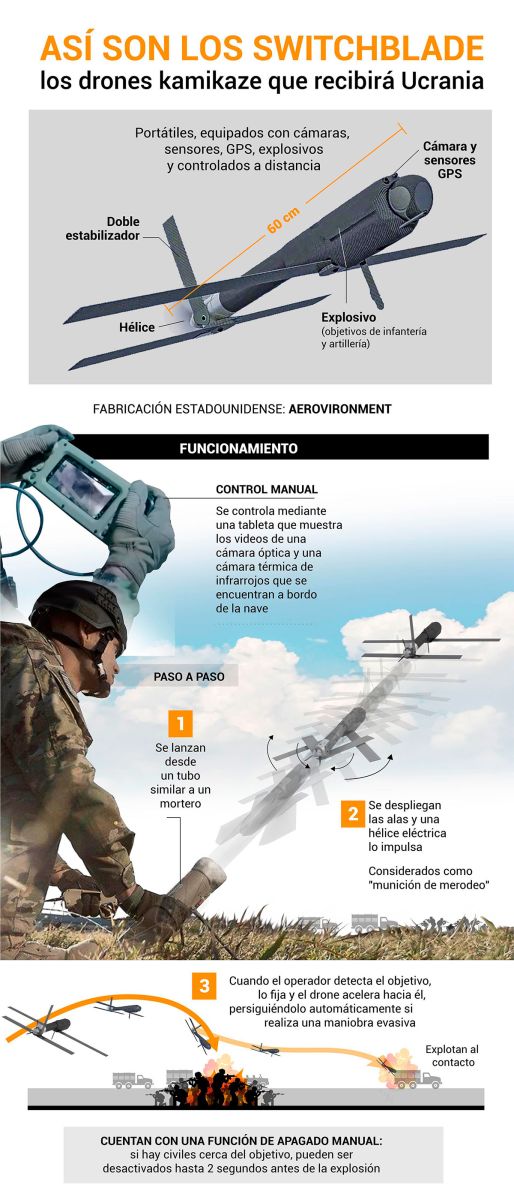 ASÍ SON LOS SWITCHBLADE
los drones kamikaze que recibirá Ucrania

Portátiles, equipados con cámaras, sensores, GPS, explosivos y controlados a distancia

Cámara y sensores GPS

60 cm

Doble estabilizador

Hélice

Explosivo
(objetivos de infantería y artillería)

FABRICACIÓN ESTADOUNIDENSE: AEROVIRONMENT

FUNCIONAMIENTO

CONTROL MANUAL
Se controla mediante una tableta que muestra los videos de una cámara óptica y una cámara térmica de infrarrojos que se encuentran a bordo de la nave

PASO A PASO

1
Se lanzan desde un tubo similar a un mortero

2
Se despliegan las alas y una hélice eléctrica lo impulsa

Considerados como "munición de merodeo"

3
Cuando el operador detecta el objetivo, lo fija y el drone acelera hacia él, persiguiéndolo automáticamente si realiza una maniobra evasiva

Explotan al contacto

CUENTAN CON UNA FUNCIÓN DE APAGADO MANUAL:
si hay civiles cerca del objetivo, pueden ser desactivados hasta 2 segundos antes de la explosión